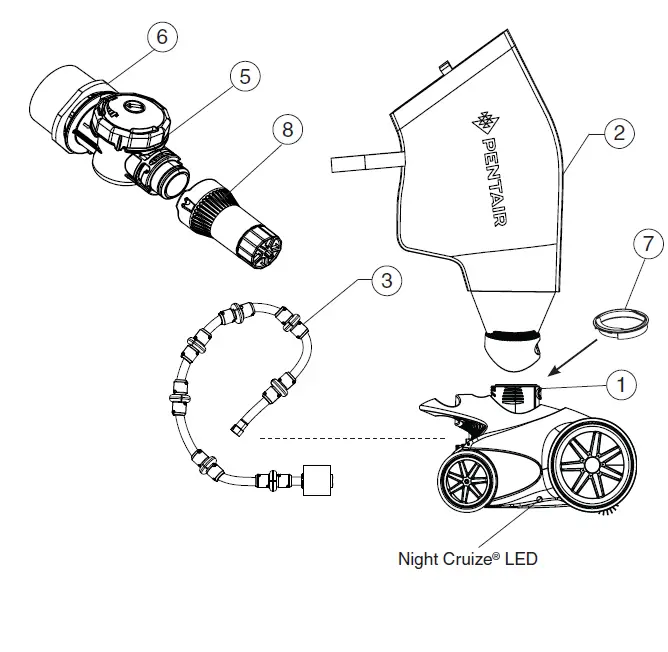 6

5

8

PENTAIR

2

7

3

1

Night Cruize® LED