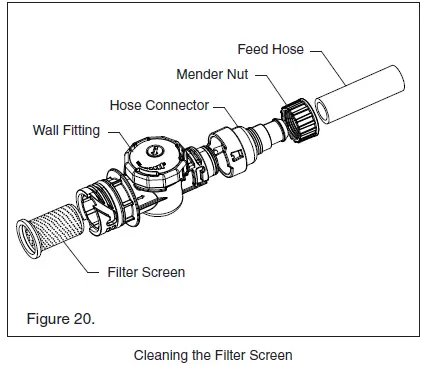 Feed Hose

Mender Nut

Hose Connector

Wall Fitting

Filter Screen

Figure 20.

Cleaning the Filter Screen