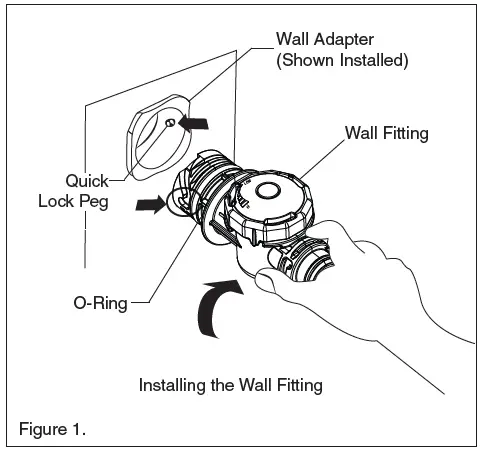 Wall Adapter
(Shown Installed)

Wall Fitting

Quick
Lock Peg

O-Ring

Installing the Wall Fitting

Figure 1.