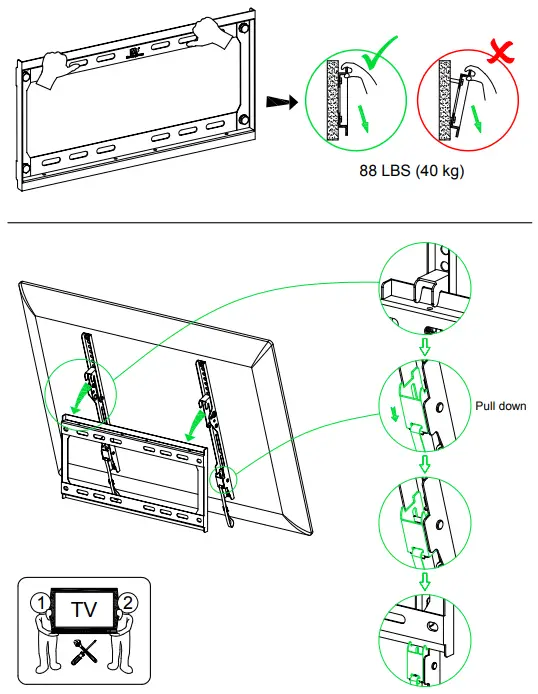 88 LBS (40 kg)

Pull down

1 TV 2