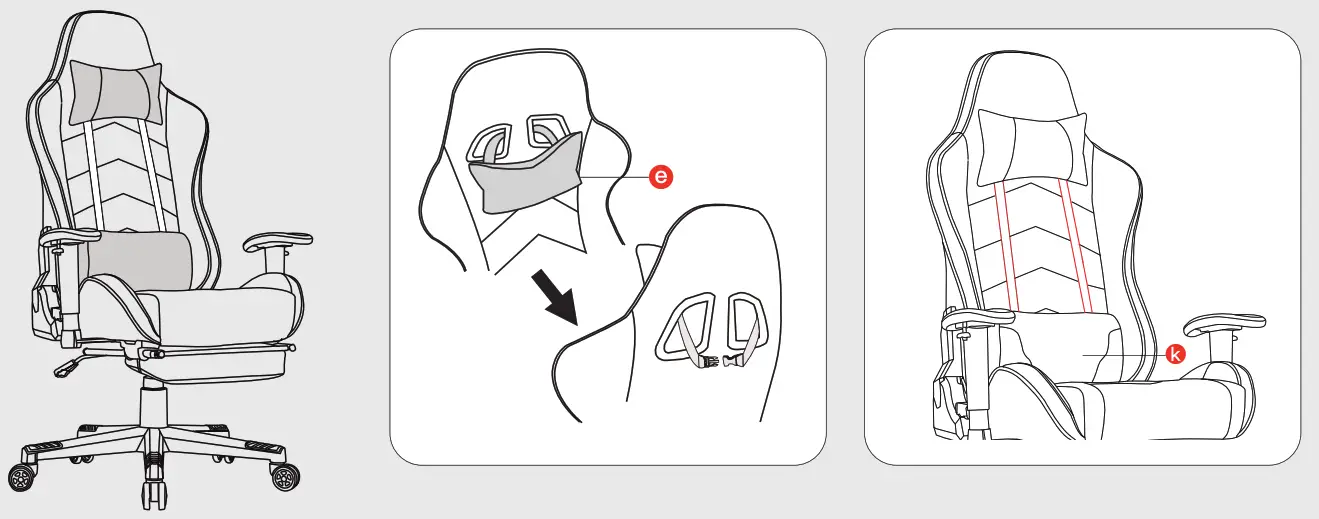 e

k