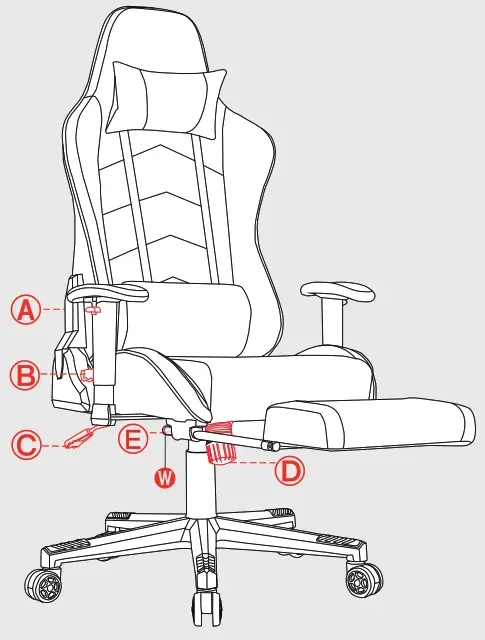 A
B
C
E
W
D