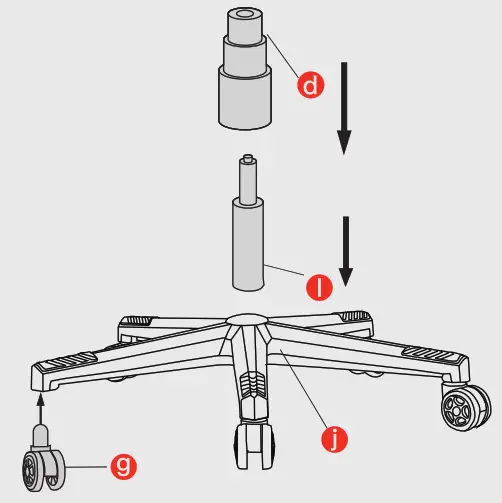 d
l
j
g