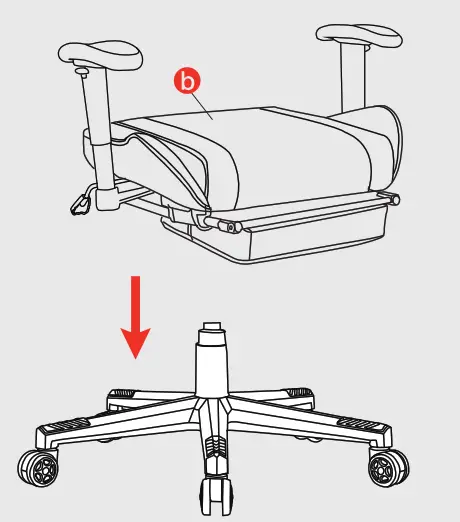 b