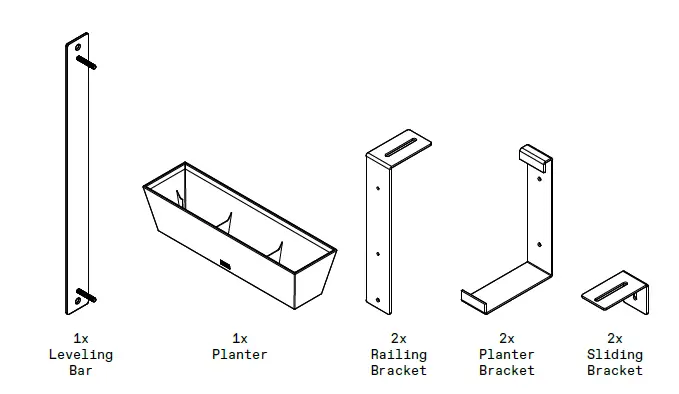 1x
Leveling
Bar

1x
Planter

2x
Railing
Bracket

2x
Planter
Bracket

2x
Sliding
Bracket