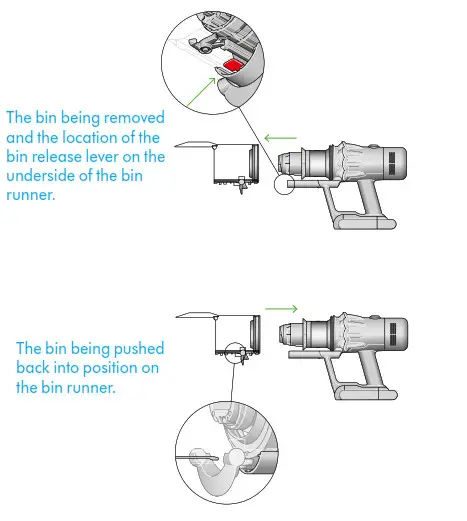 The bin being removed and the location of the bin release lever on the underside of the bin runner.

The bin being pushed back into position on the bin runner.