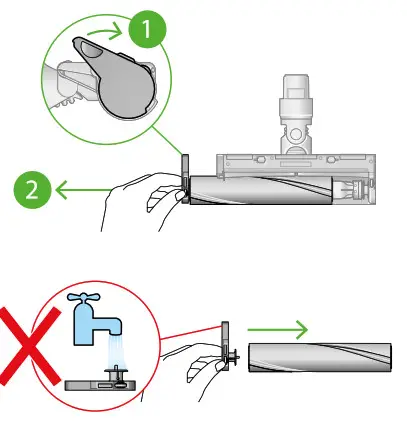 1

2