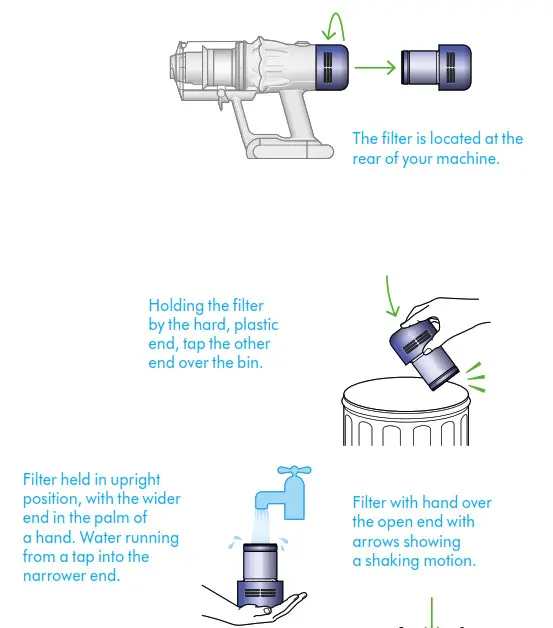 The filter is located at the rear of your machine.

Holding the filter by the hard, plastic end, tap the other end over the bin.

Filter held in upright position, with the wider end in the palm of a hand. Water running from a tap into the narrower end.

Filter with hand over the open end with arrows showing a shaking motion.