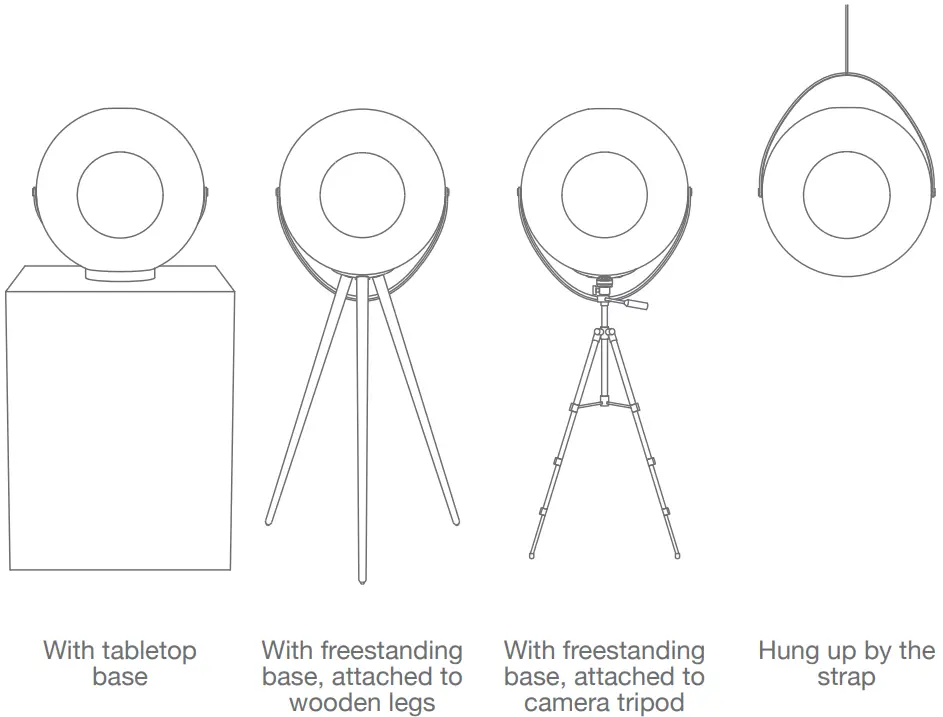 With tabletop base

With freestanding base, attached to wooden legs

With freestanding base, attached to camera tripod

Hung up by the strap