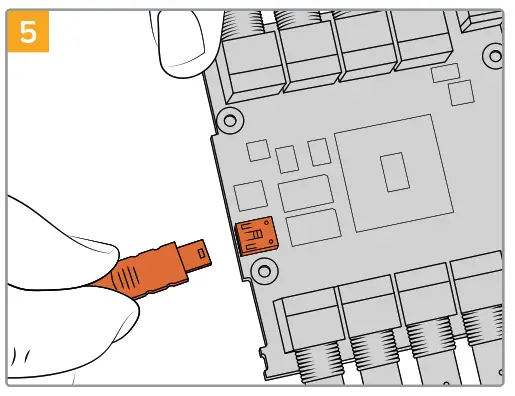 5