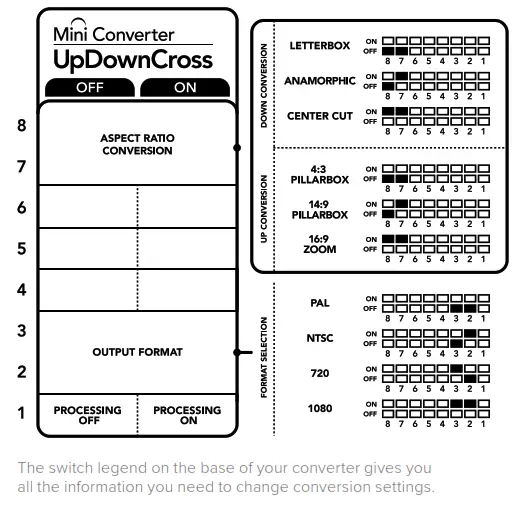 Mini Converter
UpDownCross
OFF ON

8
7
6
5
4
3
2
1

ASPECT RATIO CONVERSION

OUTPUT FORMAT

PROCESSING OFF
PROCESSING ON

DOWN CONVERSION

LETTERBOX
ON
OFF
8 7 6 5 4 3 2 1

ANAMORPHIC
ON
OFF
8 7 6 5 4 3 2 1

CENTER CUT
ON
OFF
8 7 6 5 4 3 2 1

UP CONVERSION

4:3 PILLARBOX
ON
OFF
8 7 6 5 4 3 2 1

14:9 PILLARBOX
ON
OFF
8 7 6 5 4 3 2 1

16:9 ZOOM
ON
OFF
8 7 6 5 4 3 2 1

FORMAT SELECTION

PAL
ON
OFF
8 7 6 5 4 3 2 1

NTSC
ON
OFF
8 7 6 5 4 3 2 1

720
ON
OFF
8 7 6 5 4 3 2 1

1080
ON
OFF
8 7 6 5 4 3 2 1

The switch legend on the base of your converter gives you all the information you need to change conversion settings.