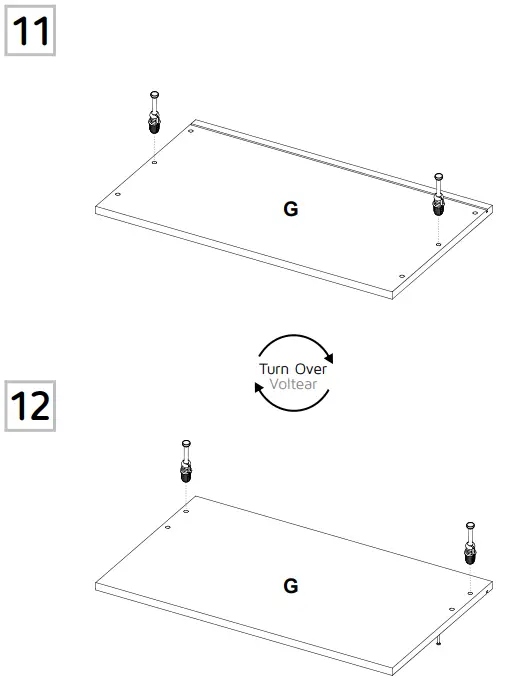 11

G

Turn Over
Voltear

12

G