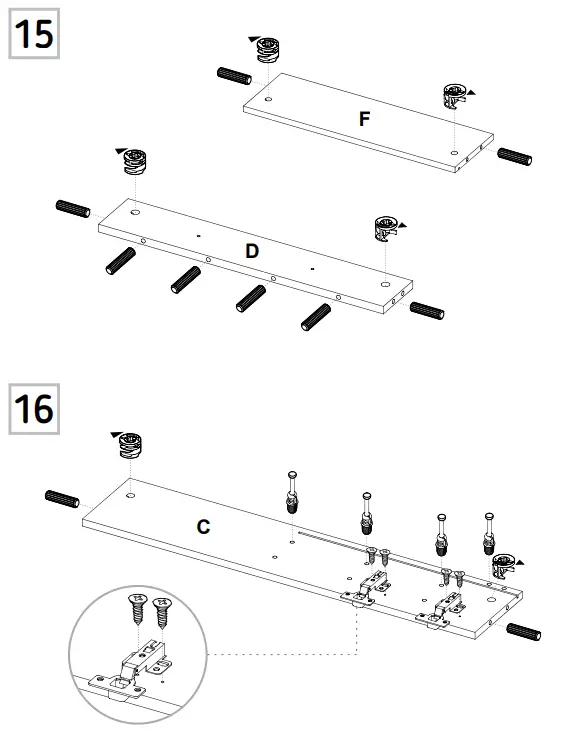 15

F

D

16

C