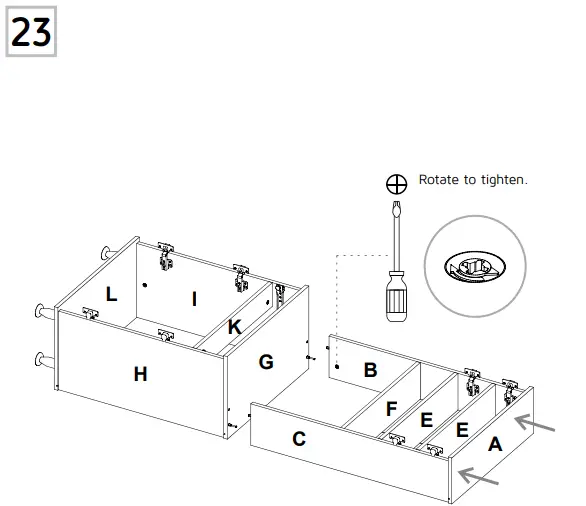 23

Rotate to tighten.

L
I
K
H
G
B
F
E
E
C
A