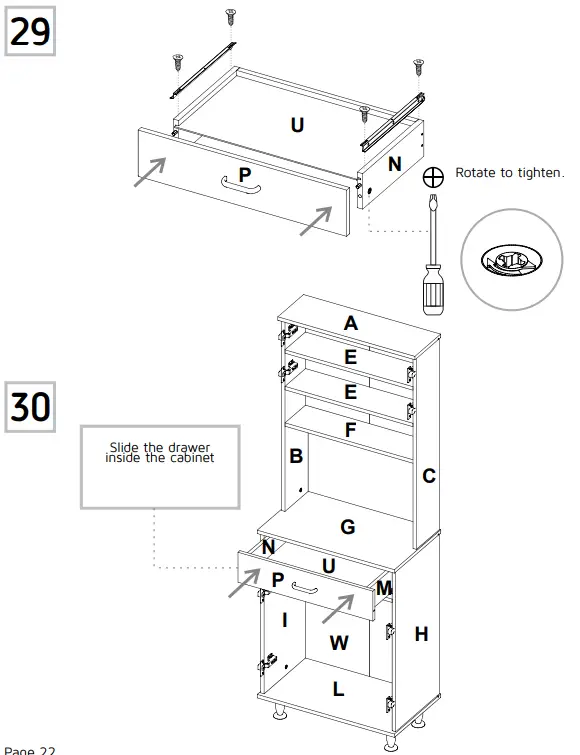 29

U

P

N

Rotate to tighten.

30

Slide the drawer inside the cabinet

A

E

E

F

B

C

G

N

U

P

M

I

W

H

L

Page 22