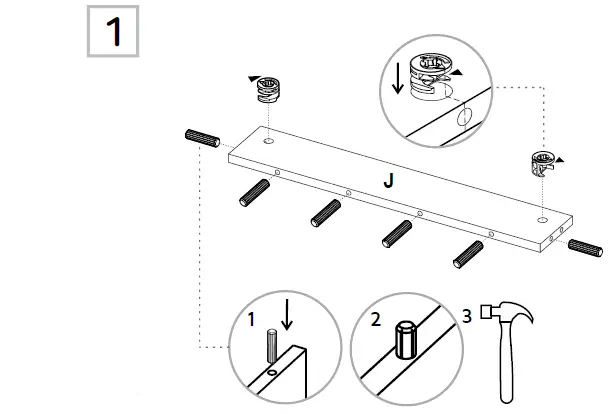 1

J

1

2

3