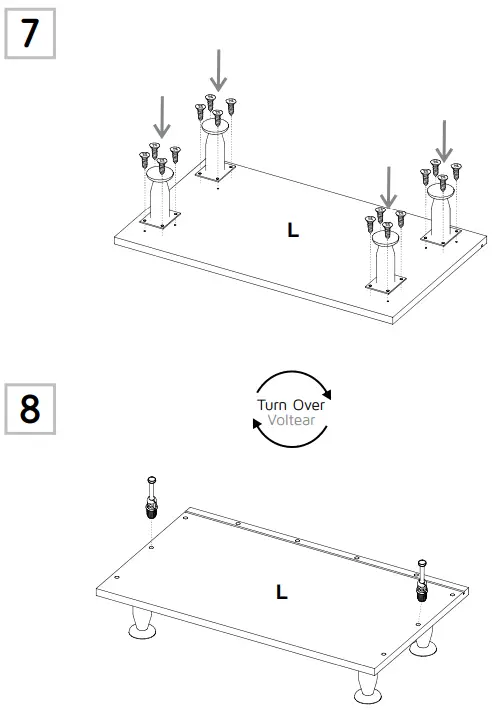 7

L

8

Turn Over
Voltear

L