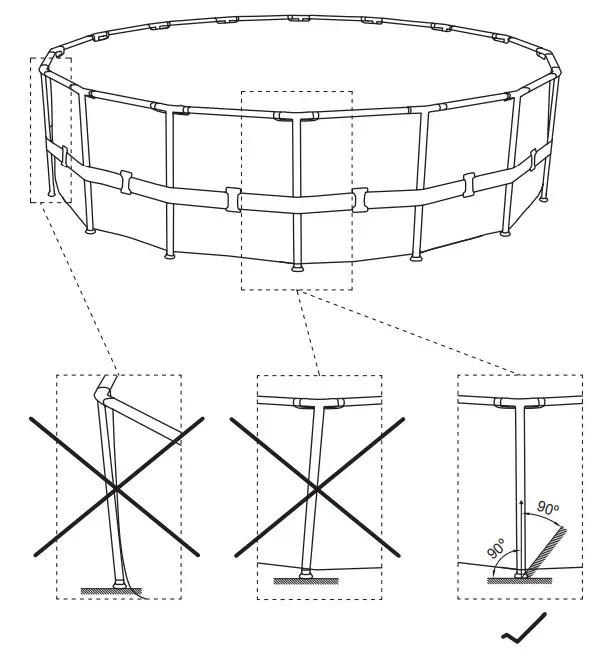 90°
90°