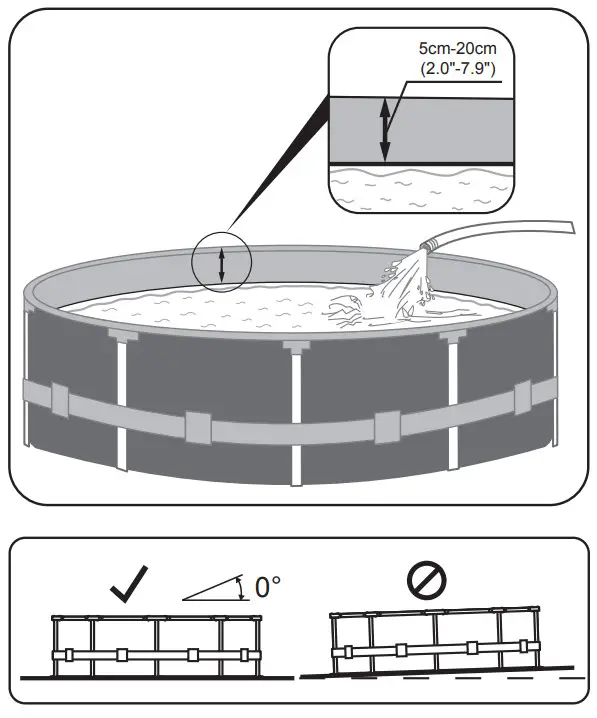 5cm-20cm
(2.0"-7.9")

0°