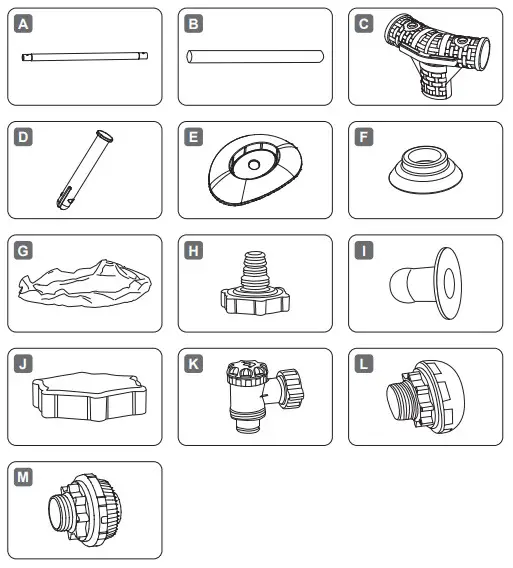 A

B

C

D

E

F

G

H

I

J

K

L

M