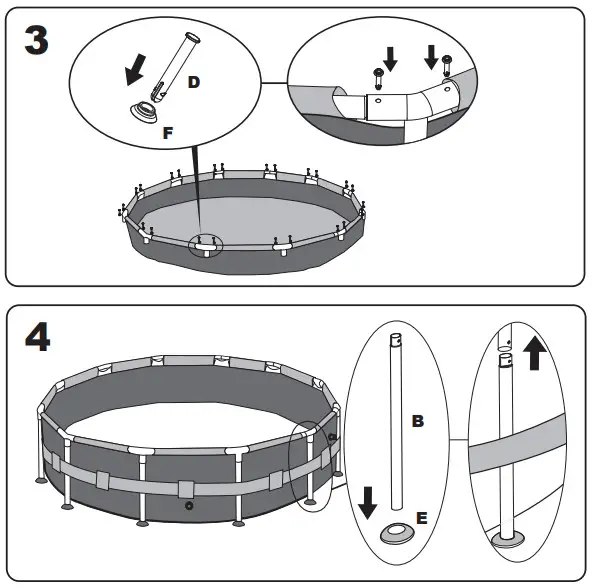 3

D

F

4

B

E