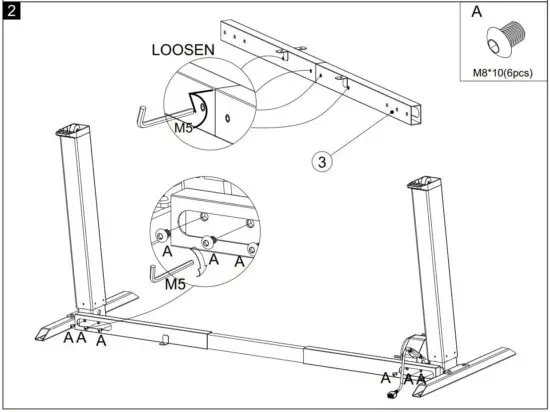 2

A

M8*10(6pcs)

LOOSEN

M5

3

A A A

M5

A A A

A A A