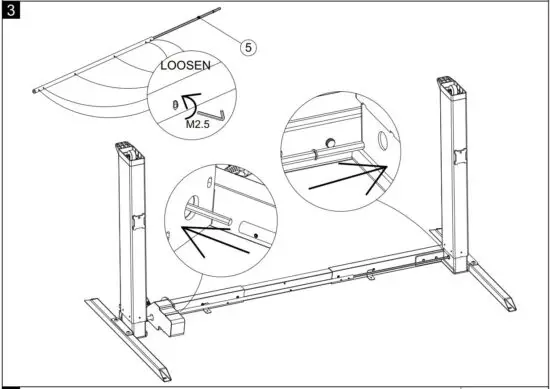 3

5

LOOSEN

M2.5