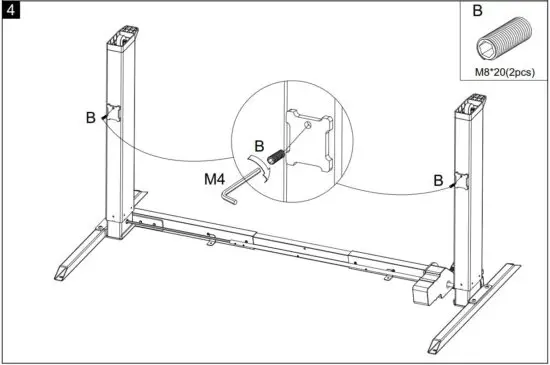 4

B

M8*20(2pcs)

B

B

M4

B