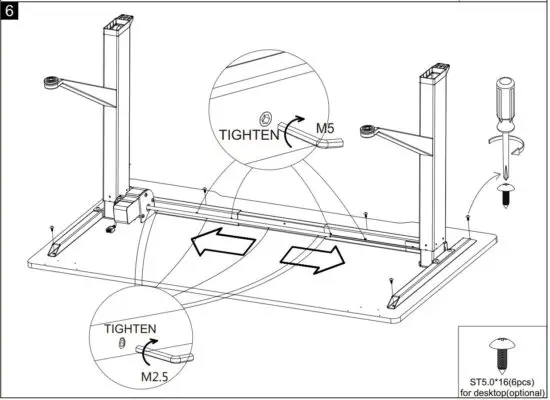 6

TIGHTEN M5

TIGHTEN

M2.5

ST5.0*16(6pcs)
for desktop(optional)