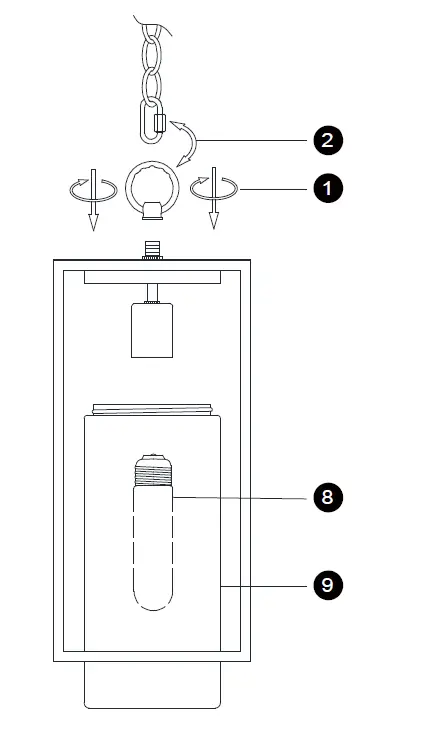 2
1
8
9