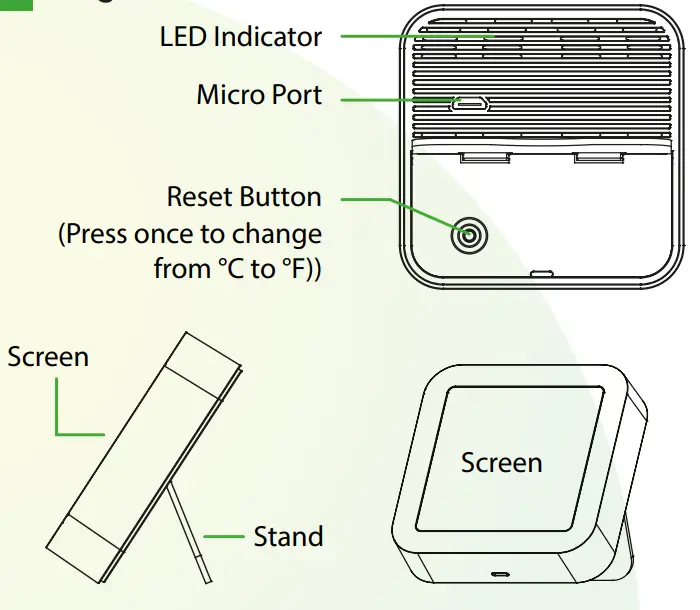 LED Indicator

Micro Port

Reset Button
(Press once to change from °C to °F))

Screen

Stand

Screen