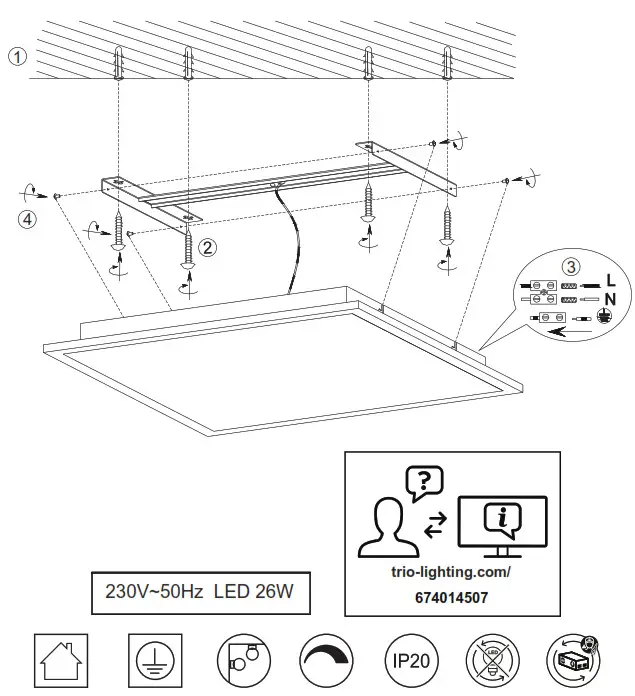 ①

④

②

③

L

N

?

i

trio-lighting.com/
674014507

230V~50Hz LED 26W

IP20

LED