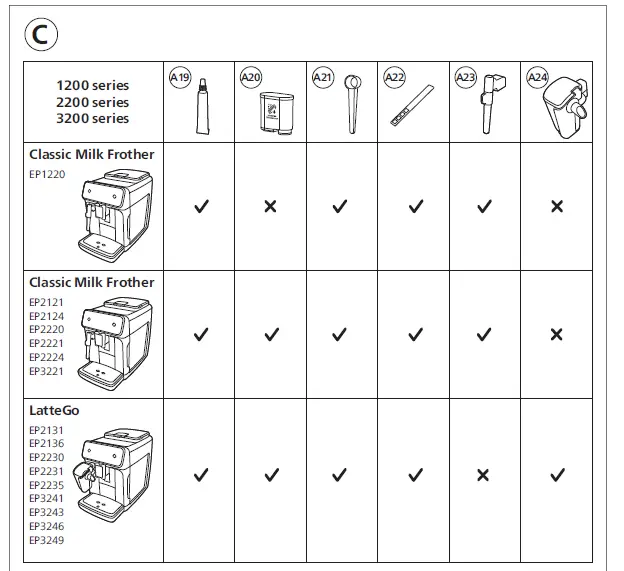 C

| 1200 series 2200 series 3200 series | A19 | A20 | A21 | A22 | A23 | A24 |
|---|---|---|---|---|---|---|
| **Classic Milk Frother** EP1220 | ✓ | ✗ | ✓ | ✓ | ✓ | ✗ |
| **Classic Milk Frother** EP2121 EP2124 EP2220 EP2221 EP2224 EP3221 | ✓ | ✓ | ✓ | ✓ | ✓ | ✗ |
| **LatteGo** EP2131 EP2136 EP2230 EP2231 EP2235 EP3241 EP3243 EP3246 EP3249 | ✓ | ✓ | ✓ | ✓ | ✗ | ✓ |