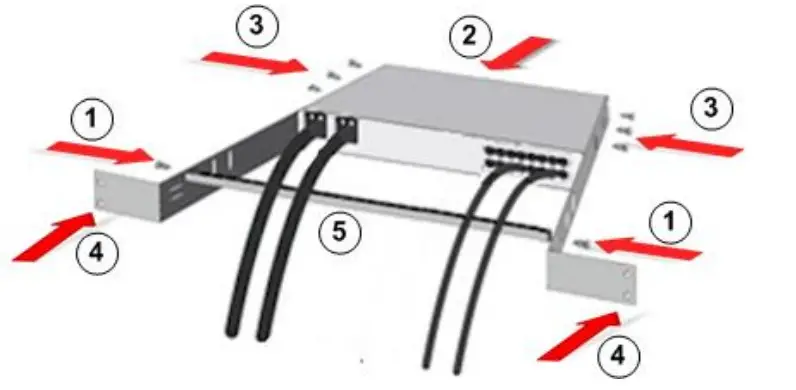 3
2
1
3
5
1
4
4