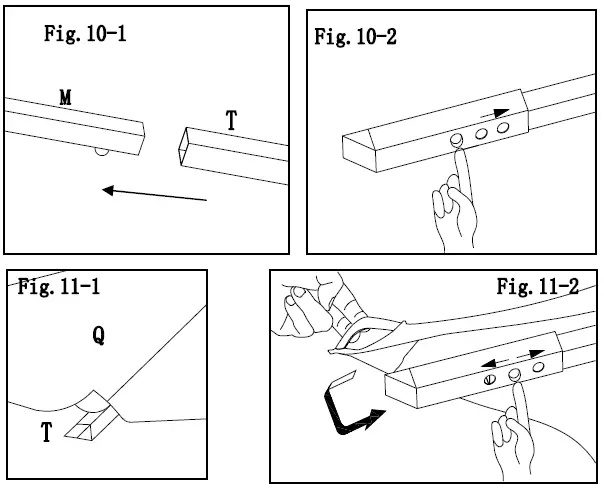 Fig. 10-1

M

T

Fig. 10-2

Fig. 11-1

Q

T

Fig. 11-2