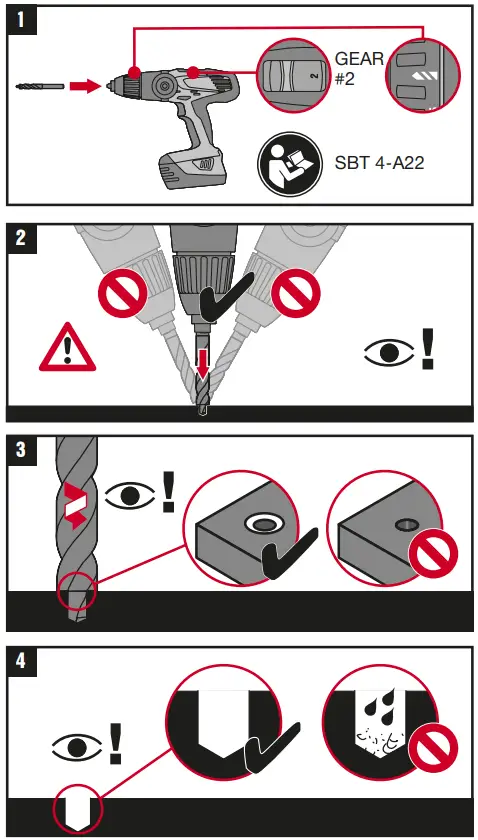 1

GEAR #2

2

SBT 4-A22

2

3

4