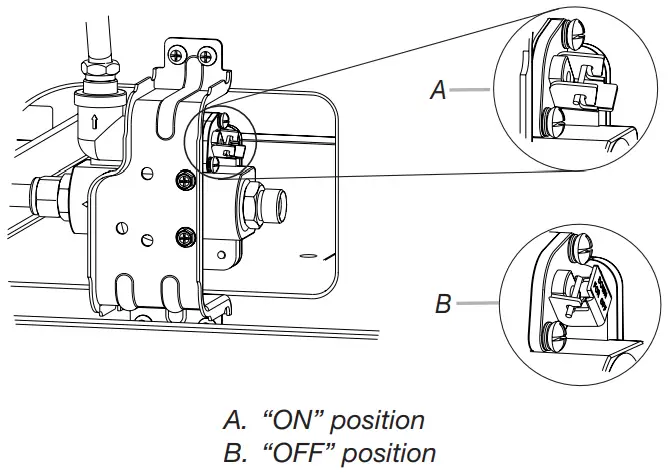 A

B

A. “ON” position
B. “OFF” position