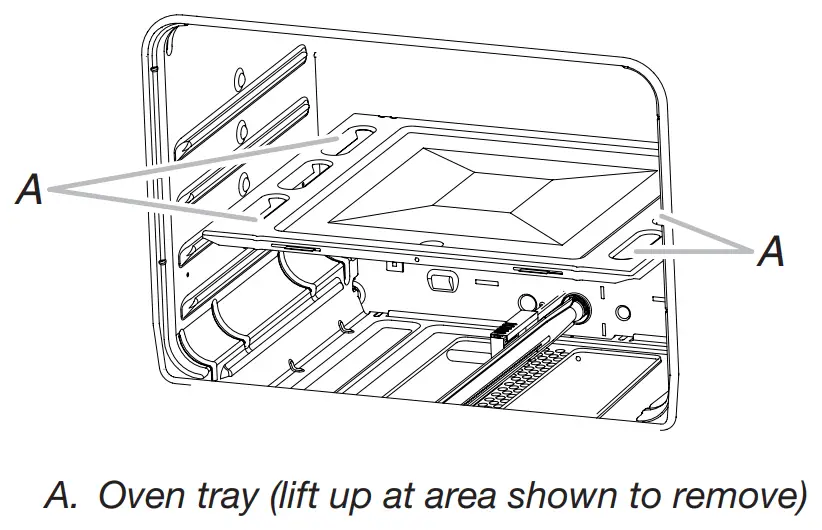 A

A

A. Oven tray (lift up at area shown to remove)