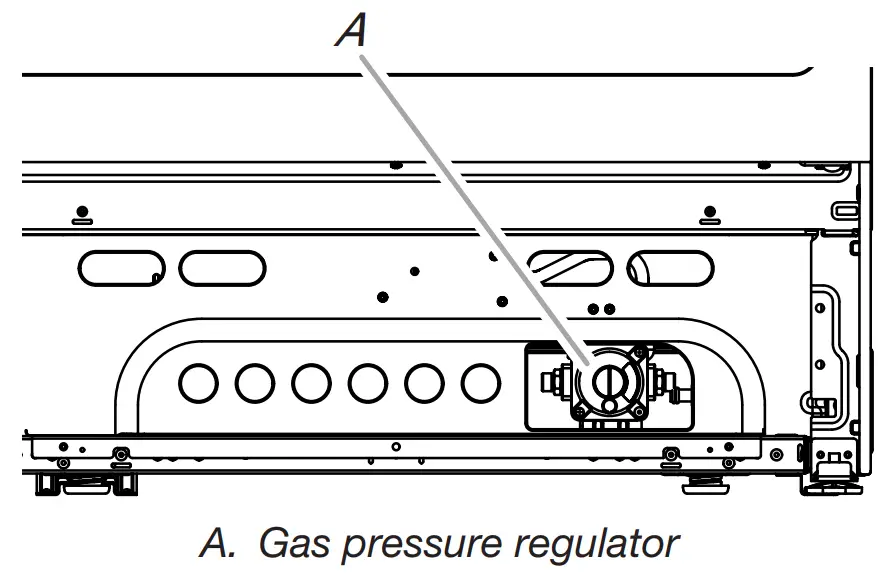 A

A. Gas pressure regulator