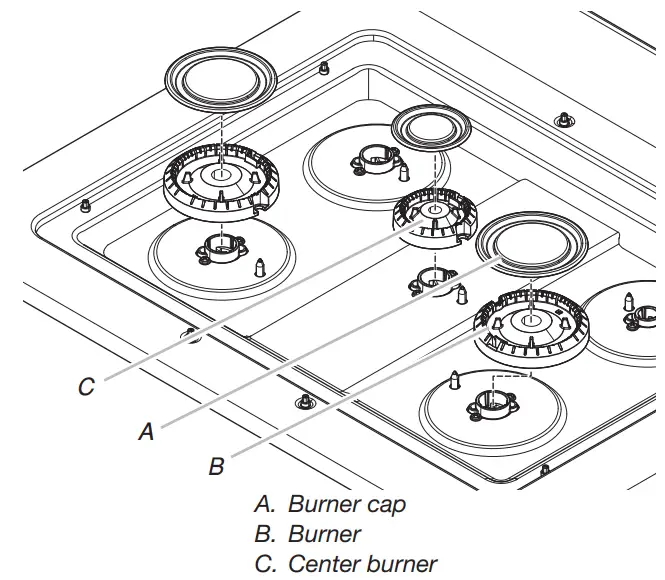 C

A

B

A. Burner cap
B. Burner
C. Center burner