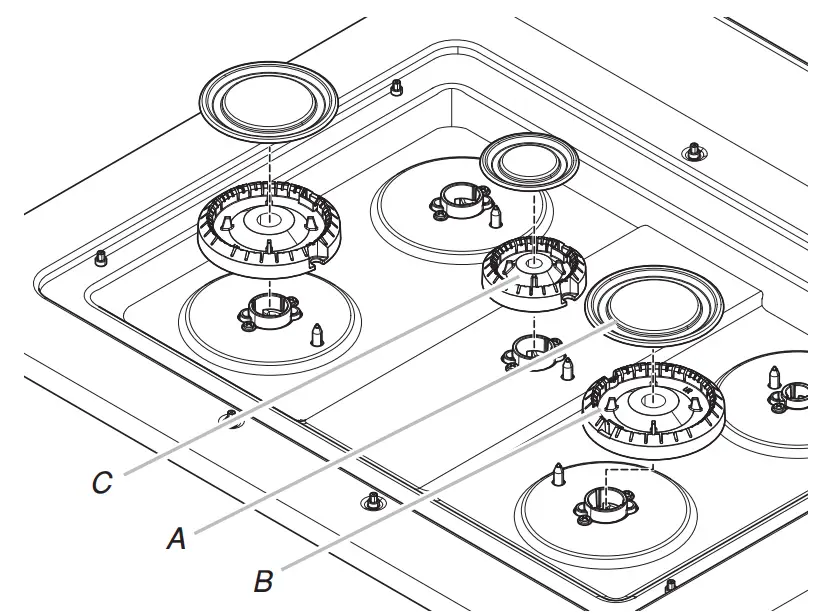 C
A
B