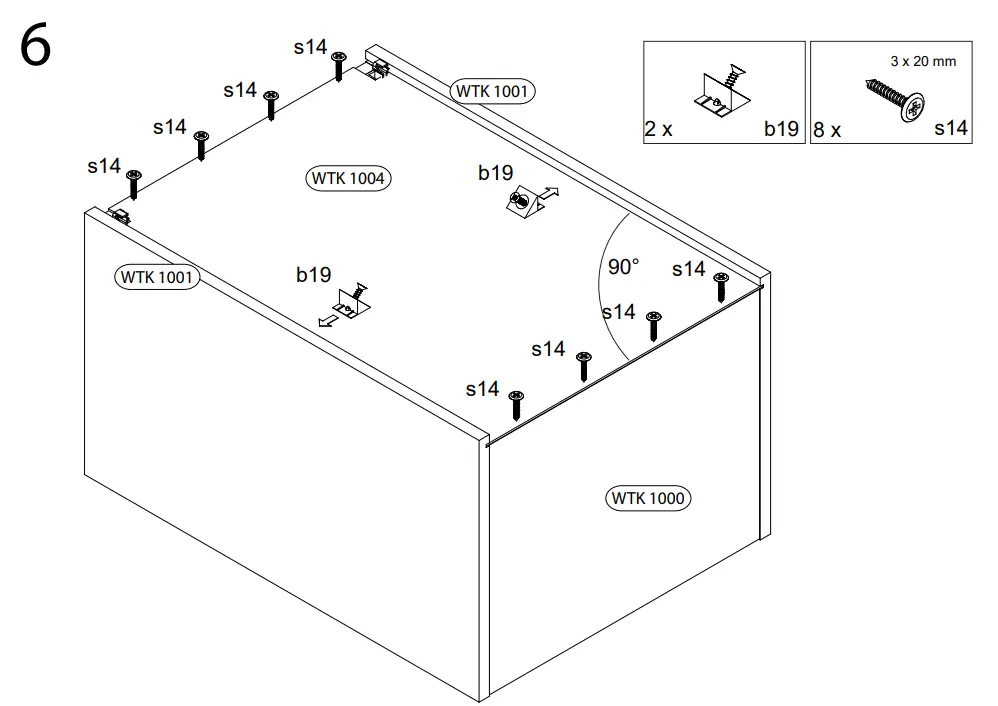 6

2 x b19

3 x 20 mm

8 x s14

s14
s14
s14
s14

WTK 1001

WTK 1004

b19

WTK 1001

b19

90°

s14
s14
s14
s14

WTK 1000