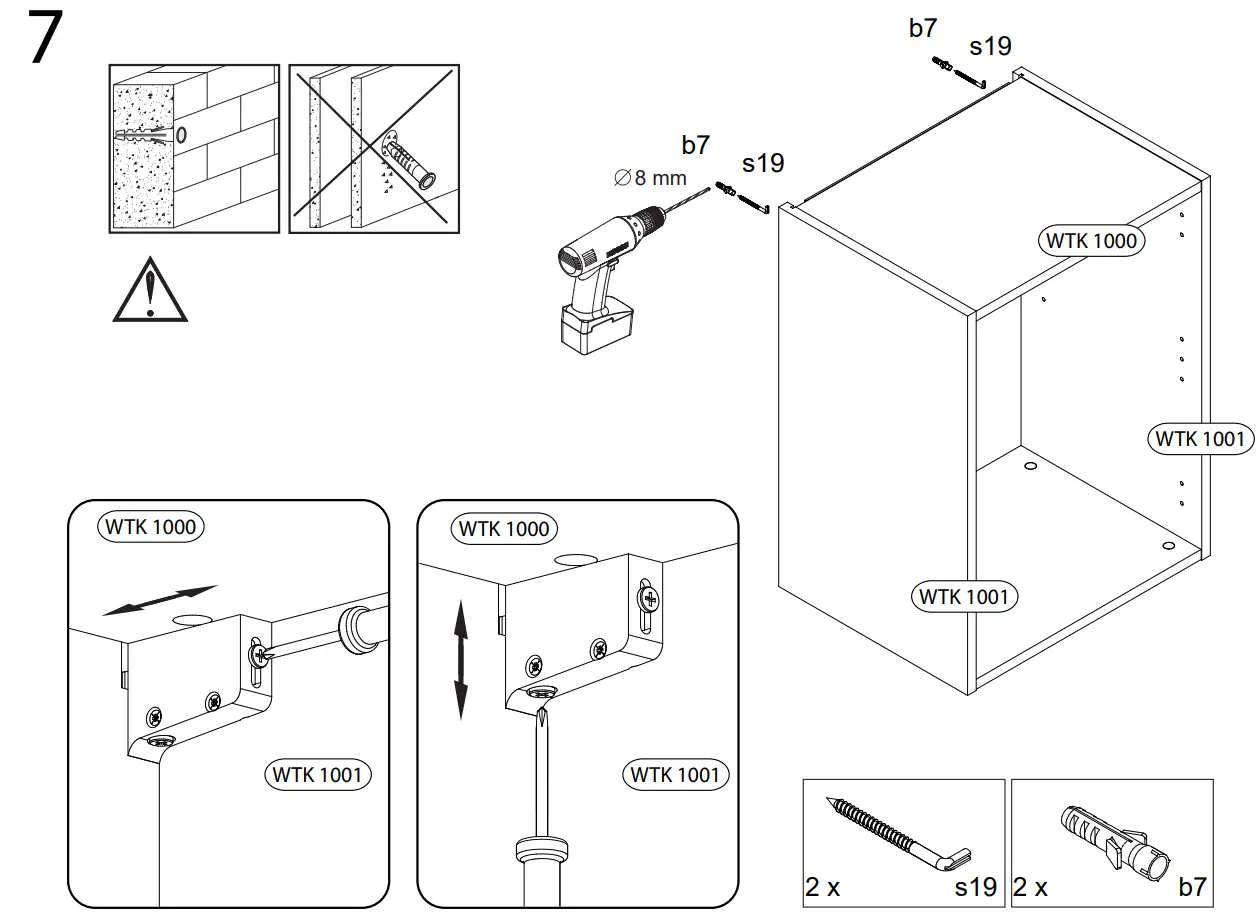 7

b7
s19

b7
s19
∅8 mm

WTK 1000

WTK 1001

WTK 1001

WTK 1000

WTK 1001

WTK 1000

WTK 1001

2 x
s19

2 x
b7