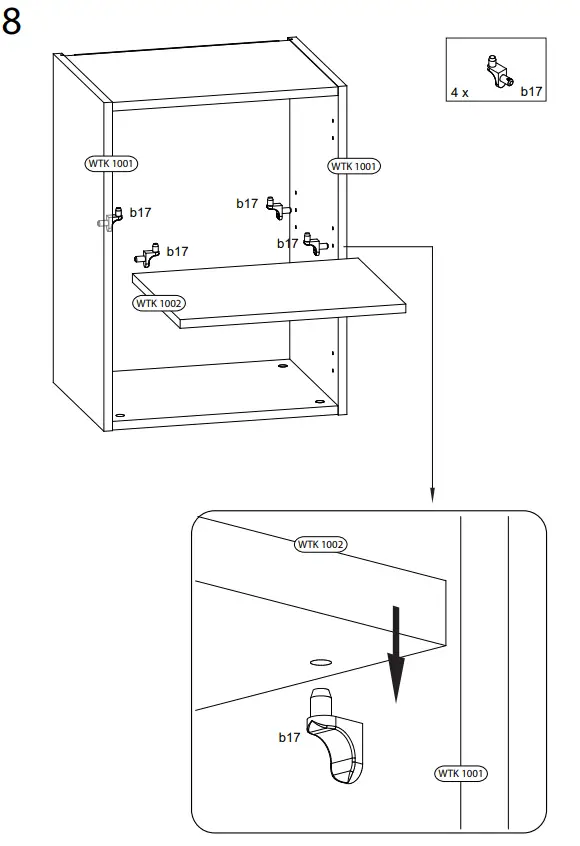 8

4 x
b17

WTK 1001
WTK 1001
b17
b17
b17
b17
WTK 1002

WTK 1002
b17
WTK 1001