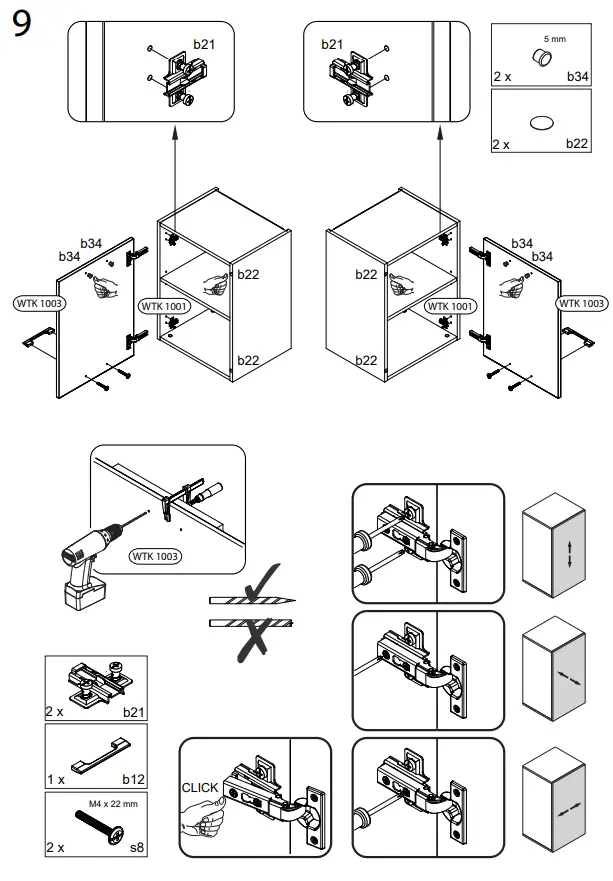 9

b21

b21

5 mm
2 x b34

2 x b22

b34
b34
WTK 1003
WTK 1001
b22
b22

b22
b22
WTK 1001
b34
b34
WTK 1003

WTK 1003

2 x b21

1 x b12

M4 x 22 mm
2 x s8

CLICK