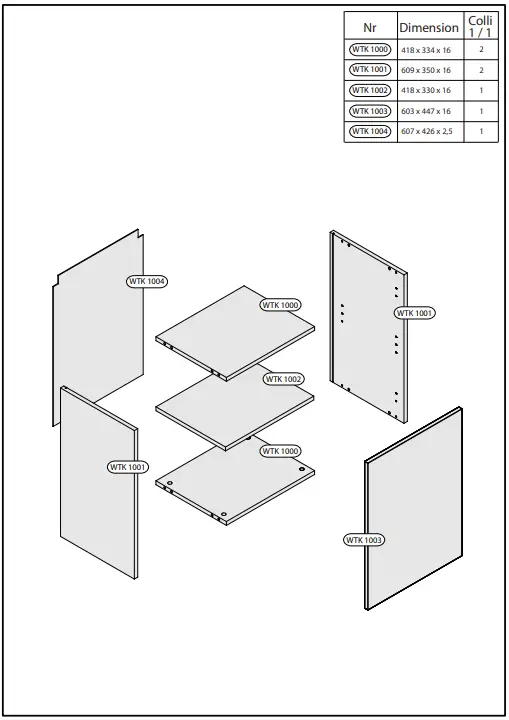 | Nr | Dimension | Colli 1 / 1 |
|---|---|---|
| WTK 1000 | 418 x 334 x 16 | 2 |
| WTK 1001 | 609 x 350 x 16 | 2 |
| WTK 1002 | 418 x 330 x 16 | 1 |
| WTK 1003 | 603 x 447 x 16 | 1 |
| WTK 1004 | 607 x 426 x 2,5 | 1 |

WTK 1004

WTK 1000

WTK 1001

WTK 1002

WTK 1000

WTK 1001

WTK 1003