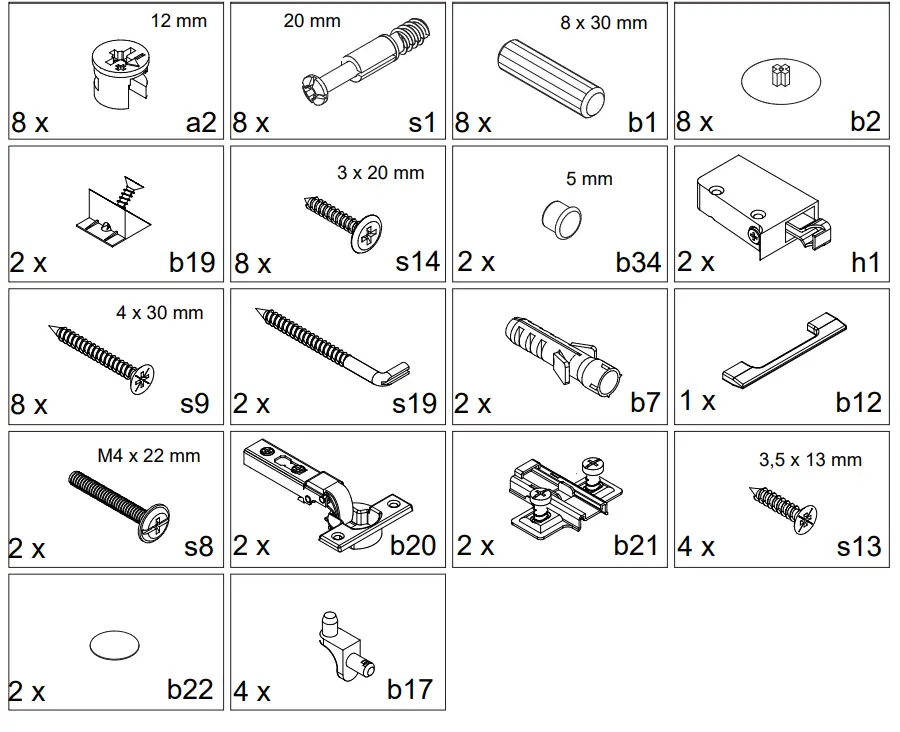 12 mm
8 x a2

20 mm
8 x s1

8 x 30 mm
8 x b1

8 x b2

2 x b19

3 x 20 mm
8 x s14

5 mm
2 x b34

2 x h1

4 x 30 mm
8 x s9

2 x s19

2 x b7

1 x b12

M4 x 22 mm
2 x s8

2 x b20

2 x b21

3,5 x 13 mm
4 x s13

2 x b22

4 x b17