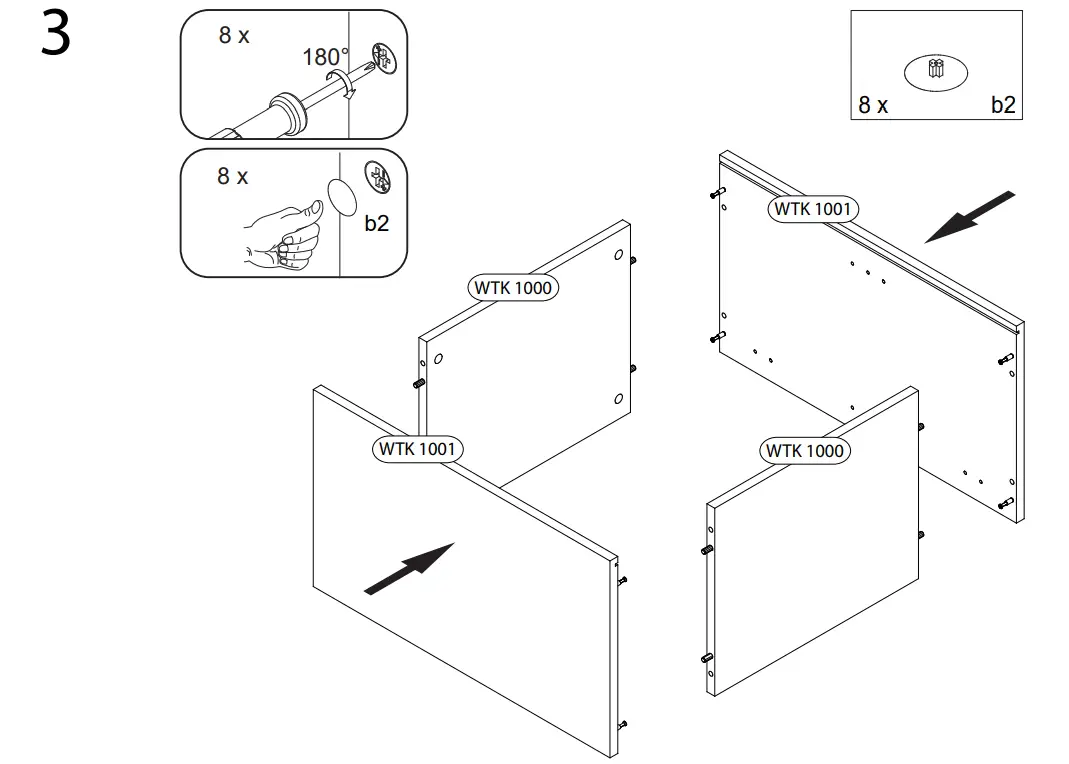 3

8 x

180°

8 x

b2

8 x

b2

WTK 1001

WTK 1000

WTK 1001

WTK 1000