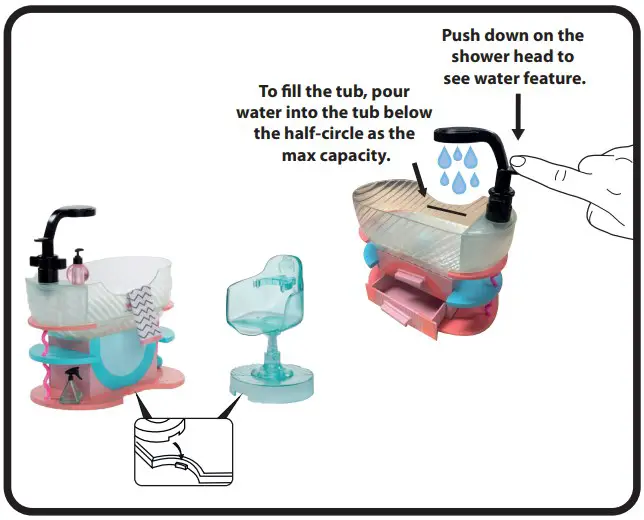 Push down on the shower head to see water feature.

To fill the tub, pour water into the tub below the half-circle as the max capacity.