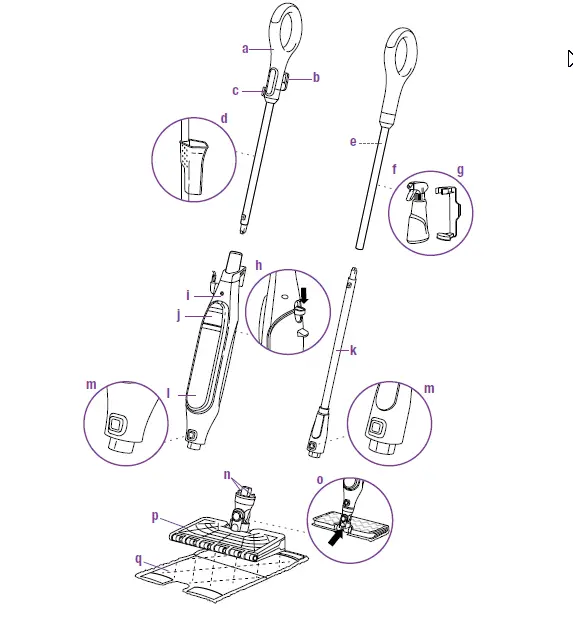 a
b
c
d
e
f
g
h
i
j
k
l
m
m
n
o
p
q